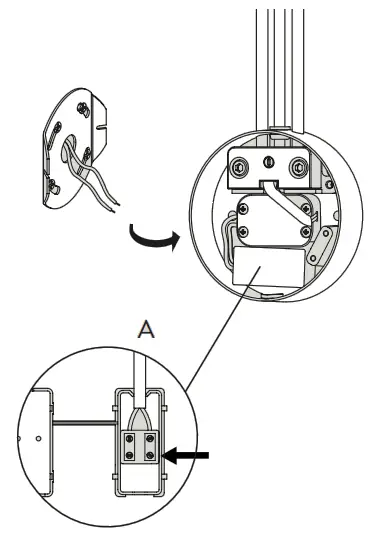 A