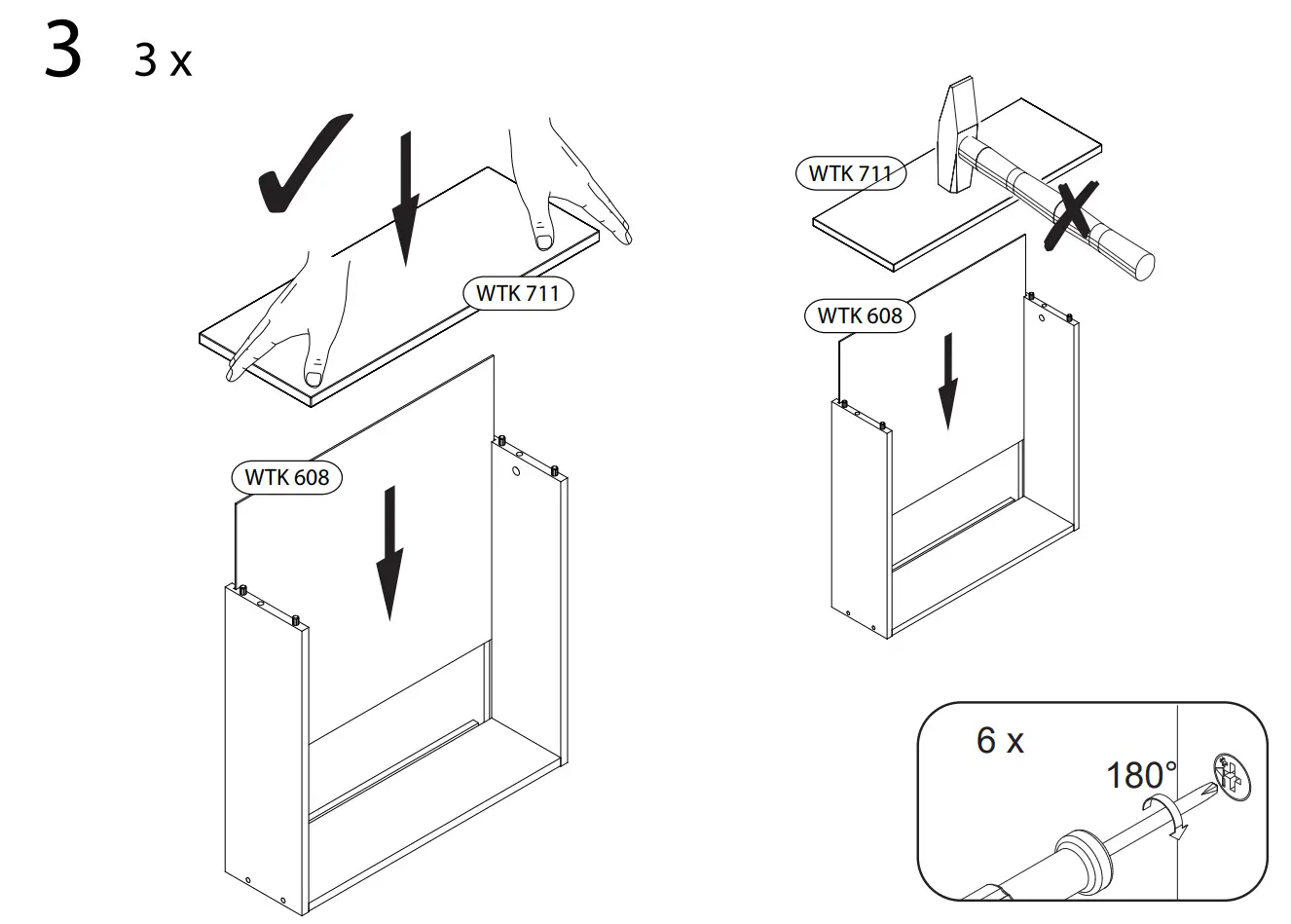 3 3 x

WTK 711

WTK 608

WTK 711

WTK 608

6 x

180°