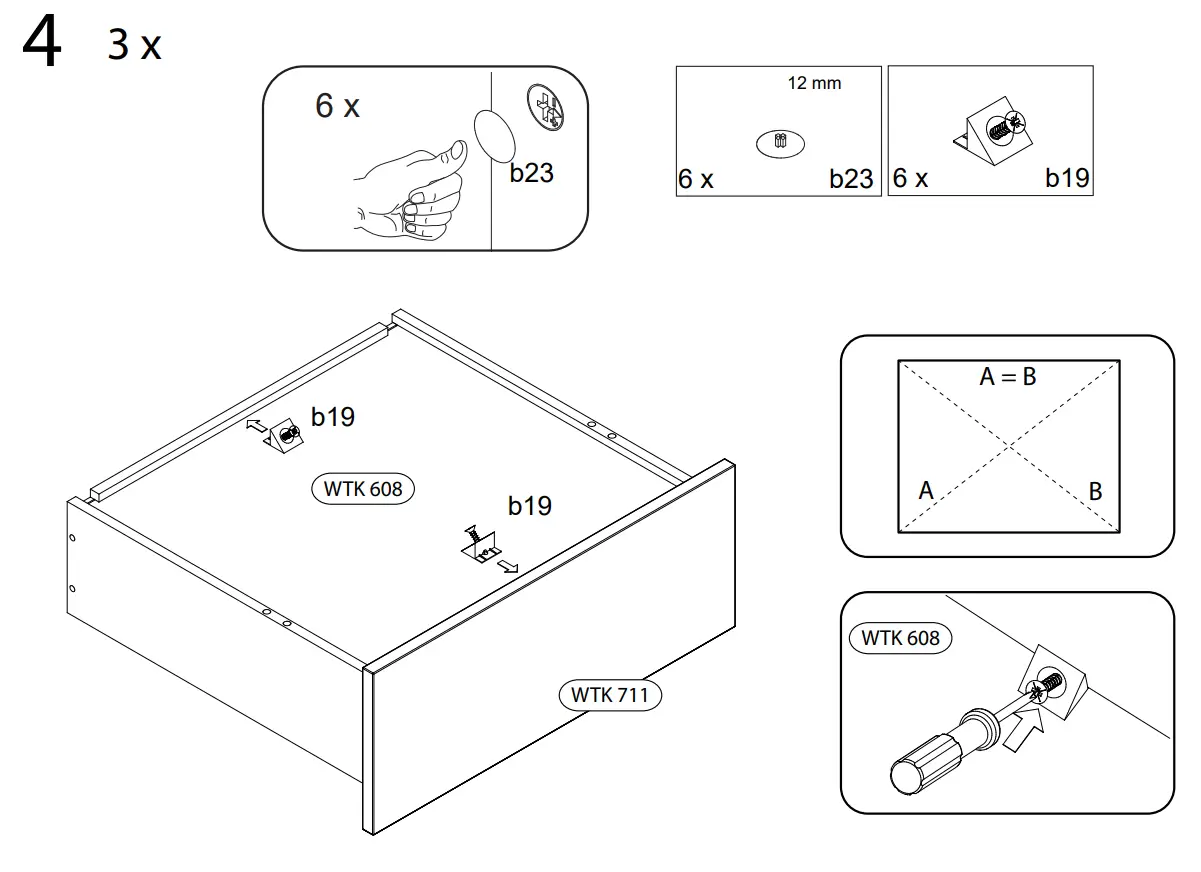 4 3 x

6 x

b23

12 mm

6 x b23

6 x b19

b19

WTK 608

b19

WTK 711

A = B

A

B

WTK 608