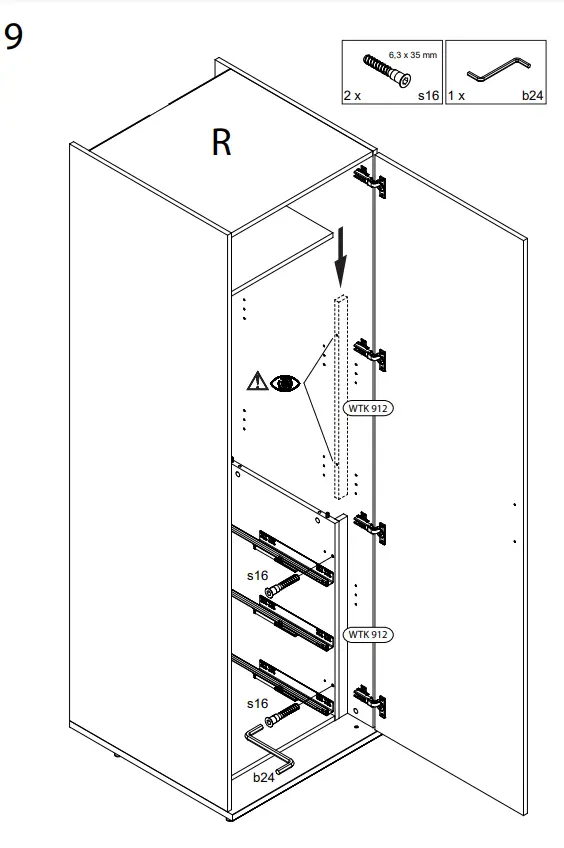 9

6,3 x 35 mm
2 x s16
1 x b24

R

WTK 912

s16

WTK 912

s16

b24