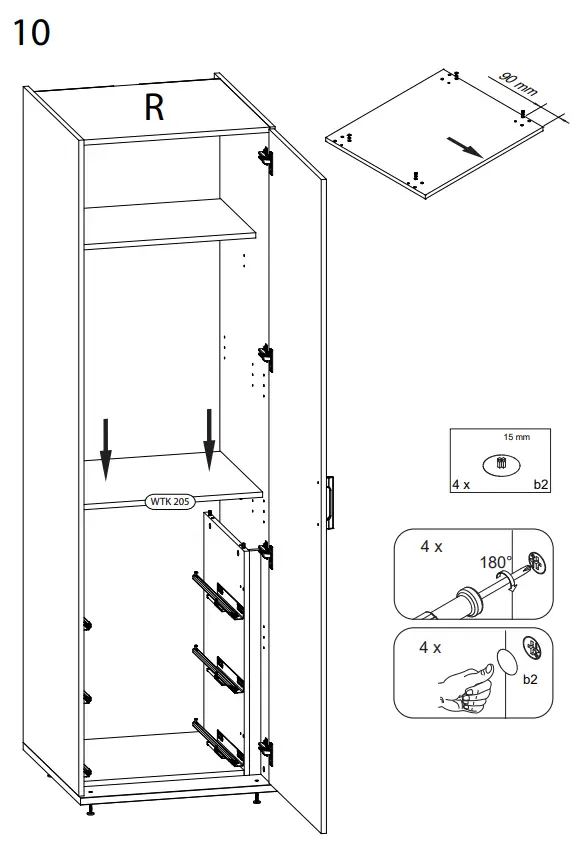 10

R

90 mm

WTK 205

15 mm

4 x

b2

4 x

180°

4 x

b2