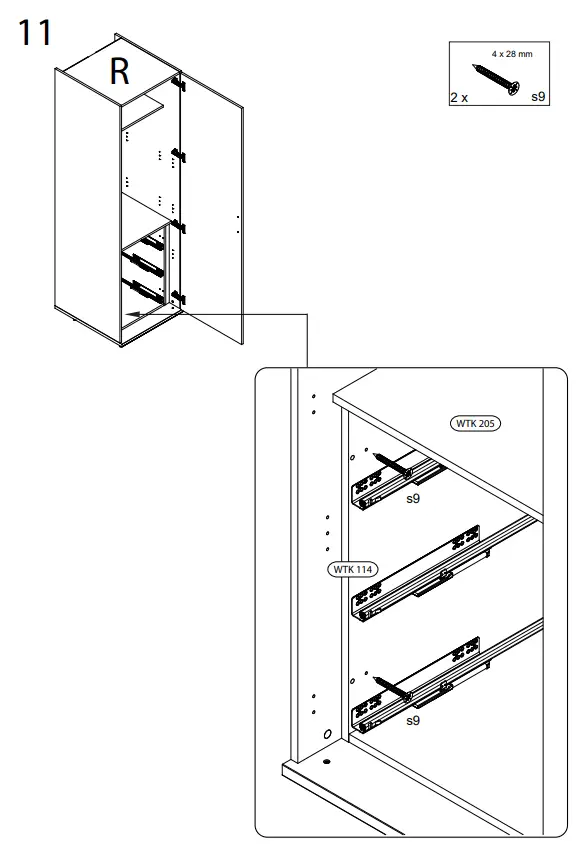 11

R

4 x 28 mm

2 x

s9

WTK 205

s9

WTK 114

s9