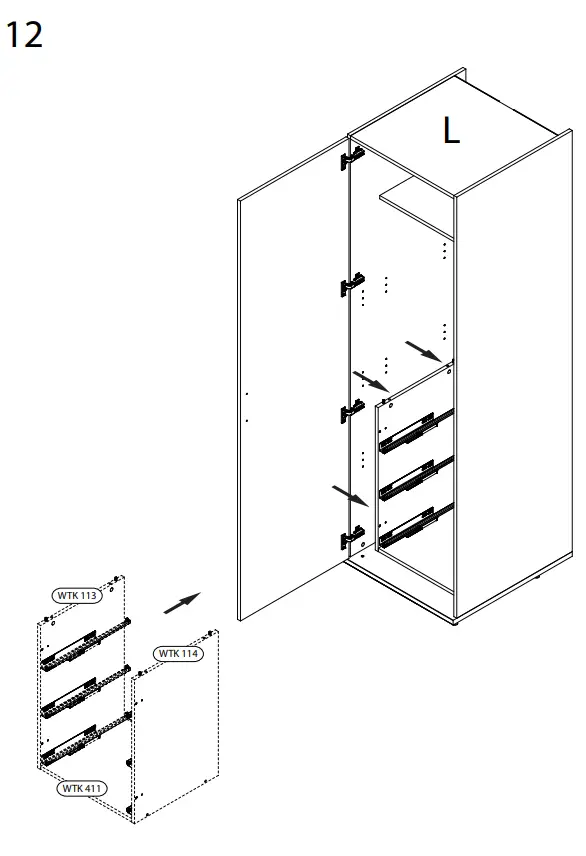 12

L

WTK 113

WTK 114

WTK 411