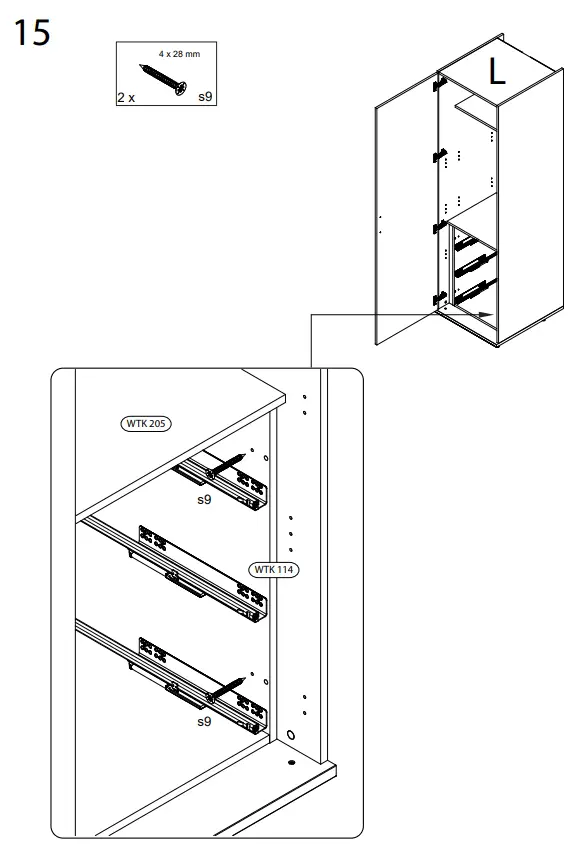 15

4 x 28 mm
2 x
s9

L

WTK 205
s9
WTK 114
s9