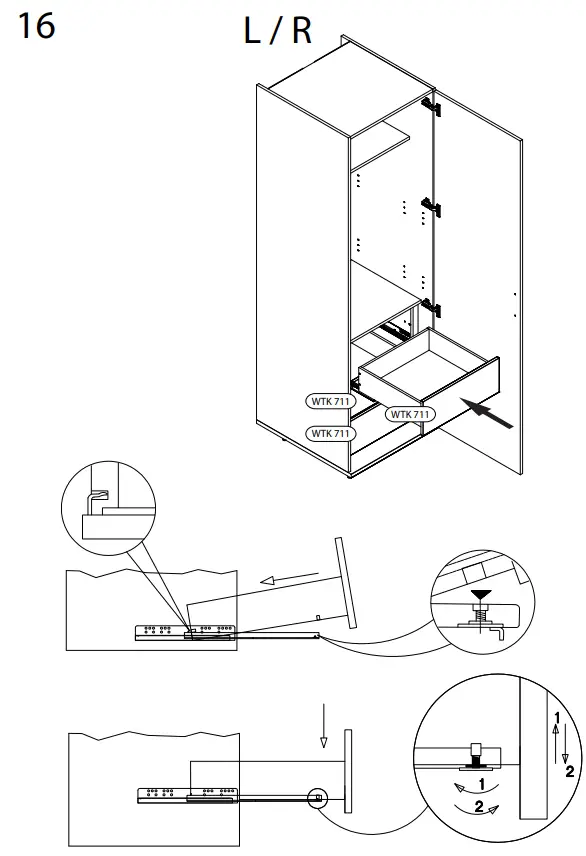 16

L / R

WTK 711

WTK 711

WTK 711

1

2

1

2