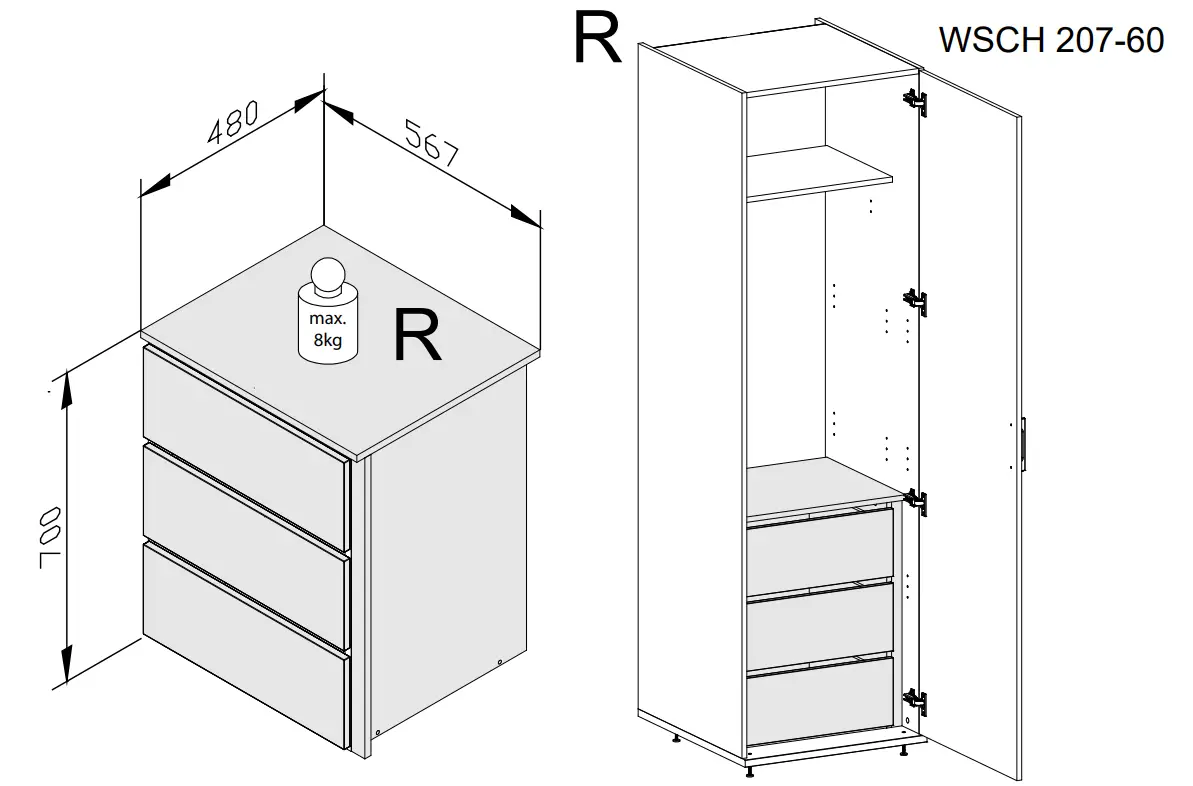 480
567
max.
8kg
R
700
R
WSCH 207-60