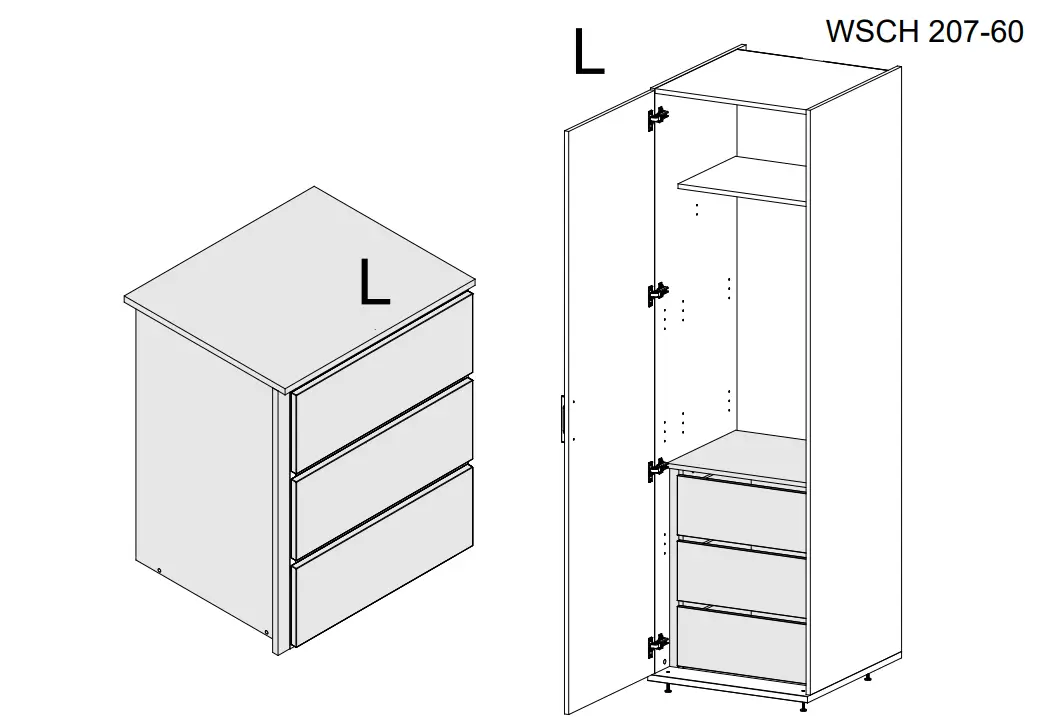 WSCH 207-60

L

L