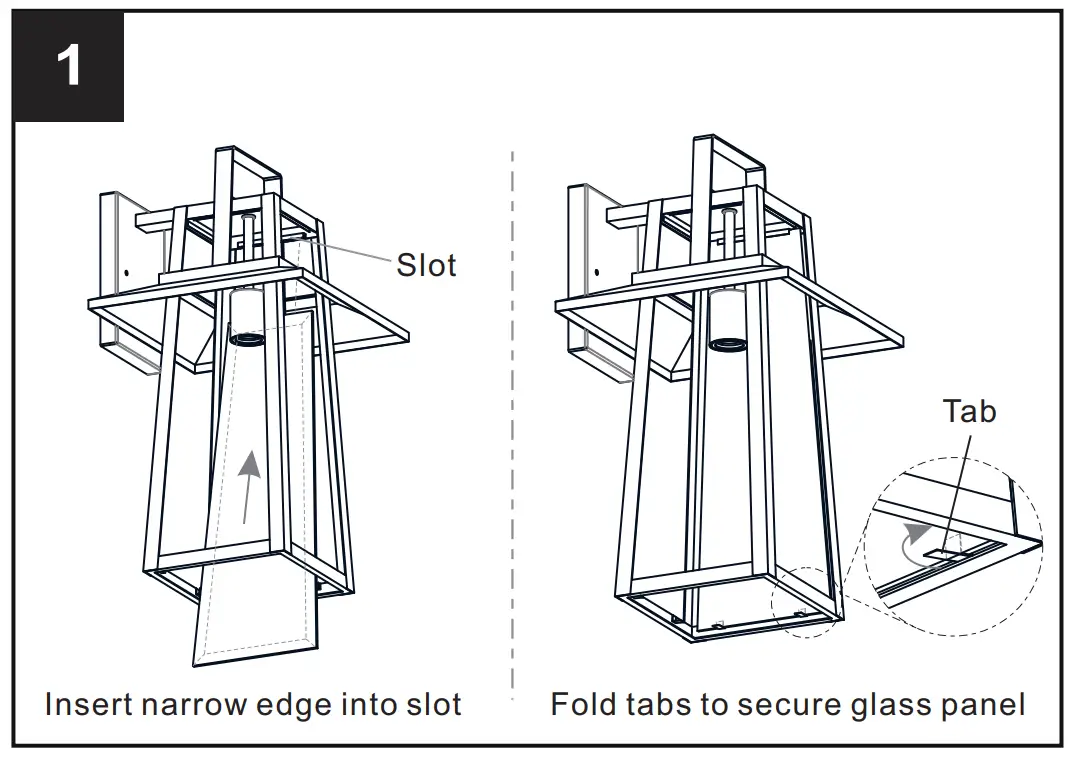 1

Slot

Insert narrow edge into slot

Tab

Fold tabs to secure glass panel