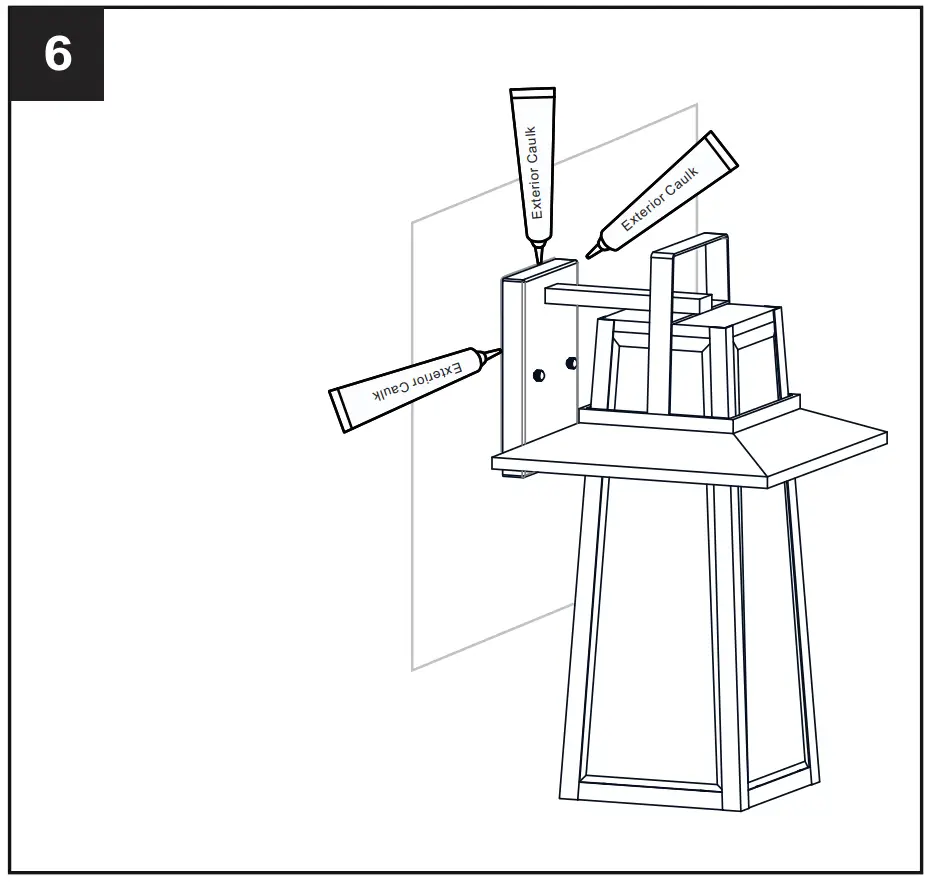 6

Exterior Caulk

Exterior Caulk

Exterior Caulk