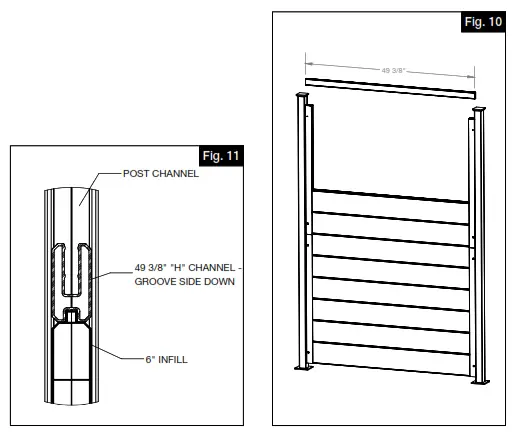 Fig. 11

POST CHANNEL

49 3/8" "H" CHANNEL - GROOVE SIDE DOWN

6" INFILL

Fig. 10

49 3/8"