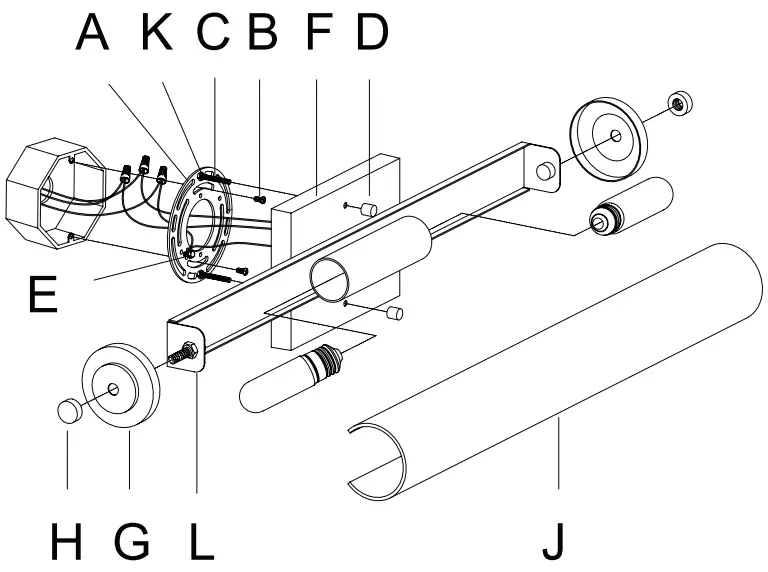 A K C B F D

E

H G L J