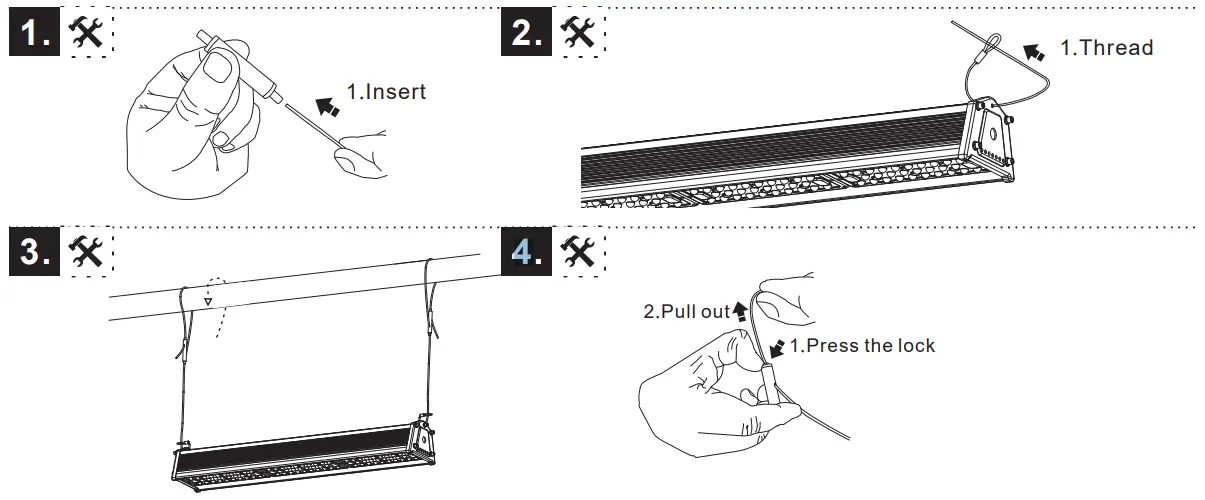 1.

1.Insert

2.

1.Thread

3.

4.

2.Pull out

1.Press the lock