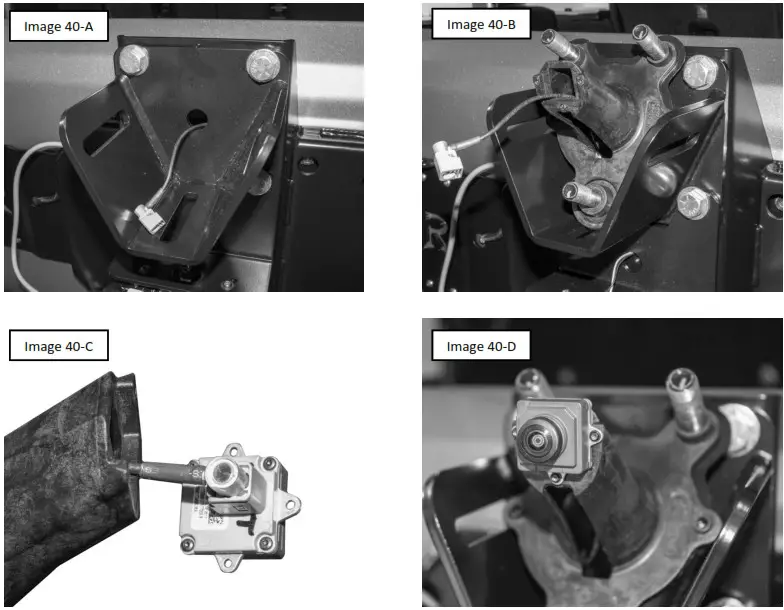 Image 40-A

Image 40-B

Image 40-C

Image 40-D