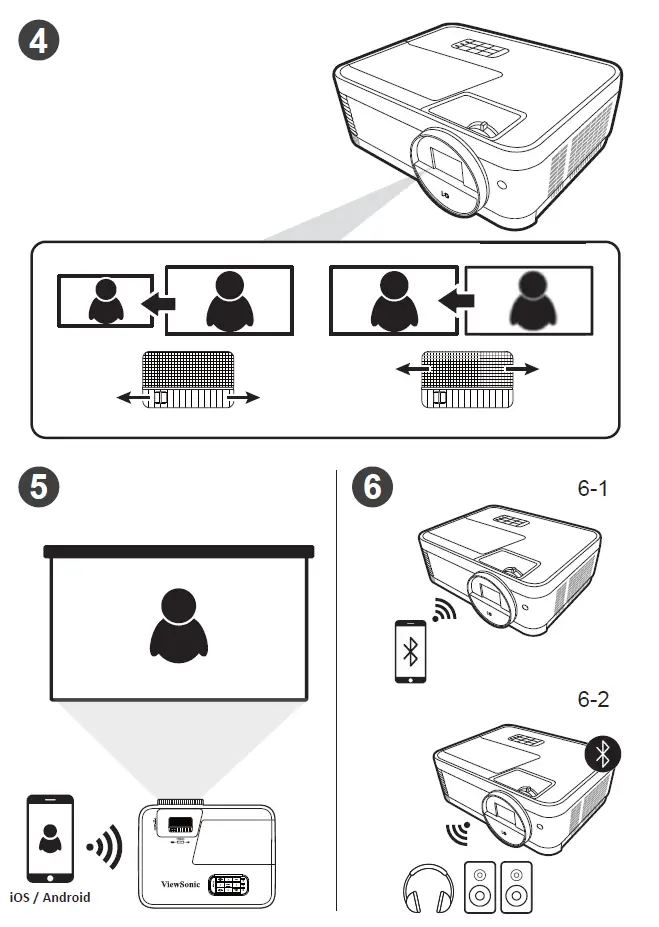 4

5

iOS / Android

ViewSonic

6

6-1

6-2