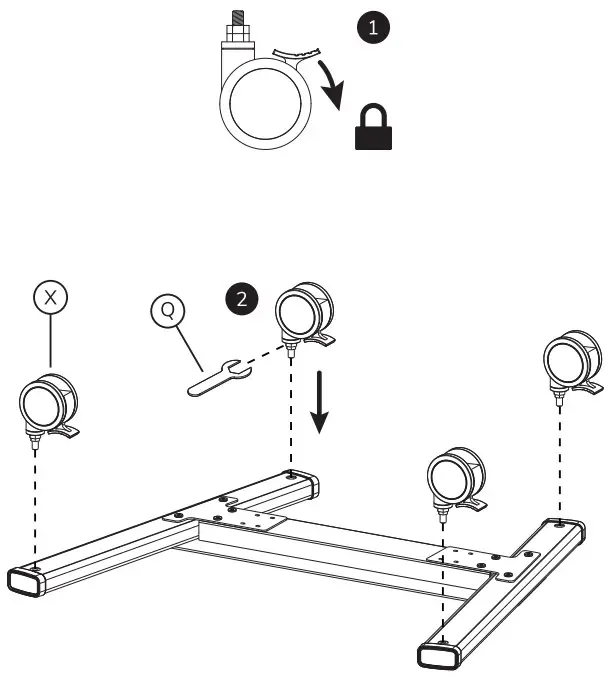 1

X

Q

2