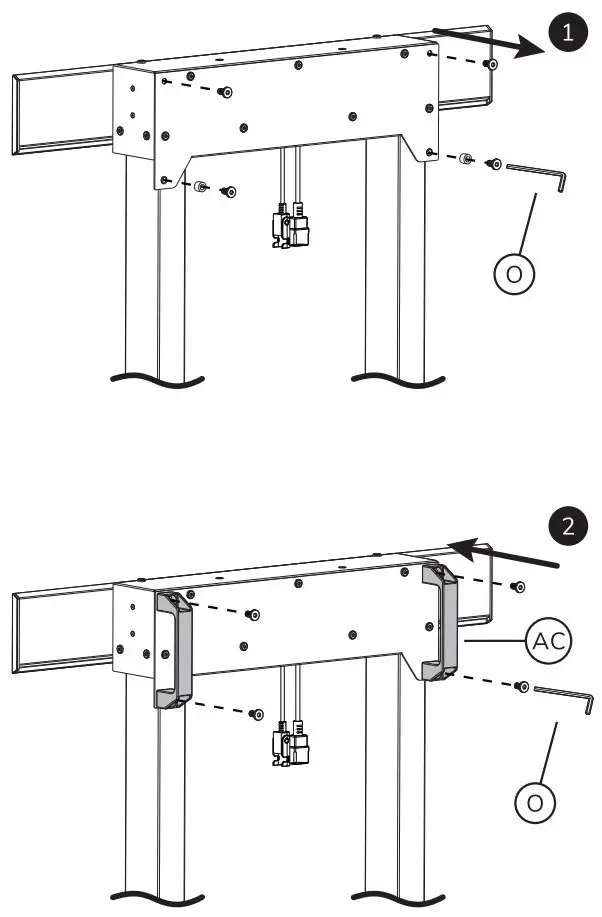 1

O

2

AC

O