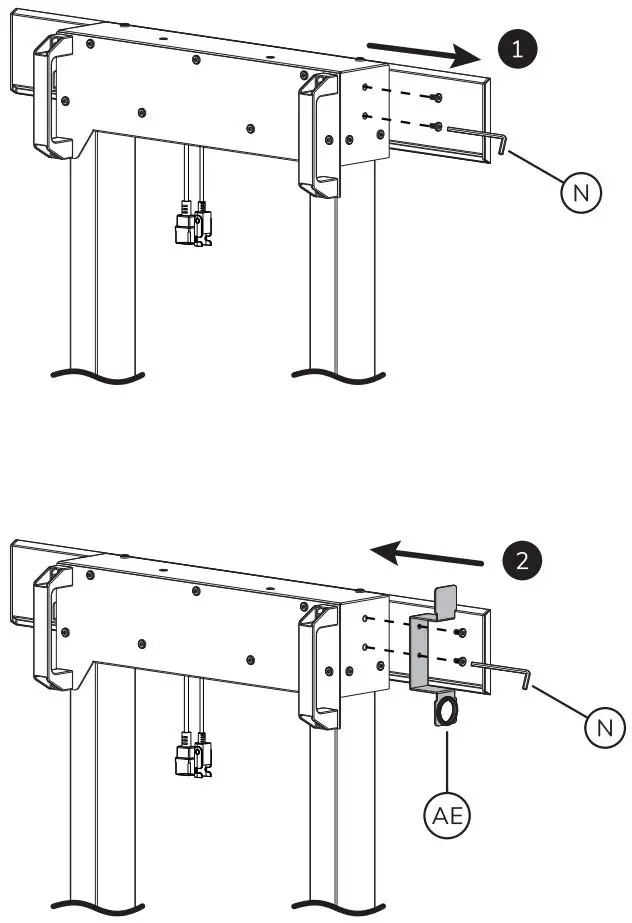 1

N

2

N

AE