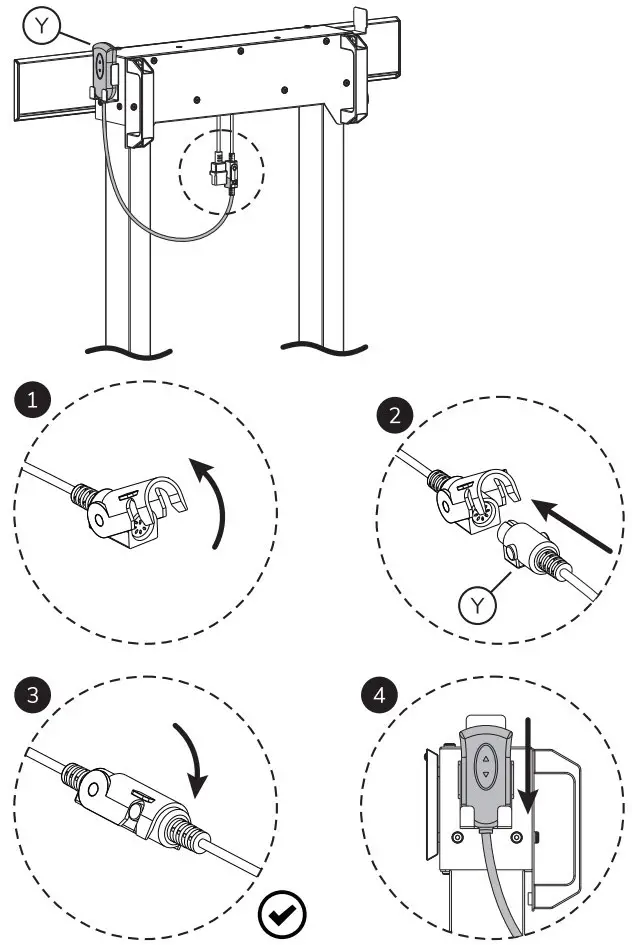 Y

1

2

Y

3

4