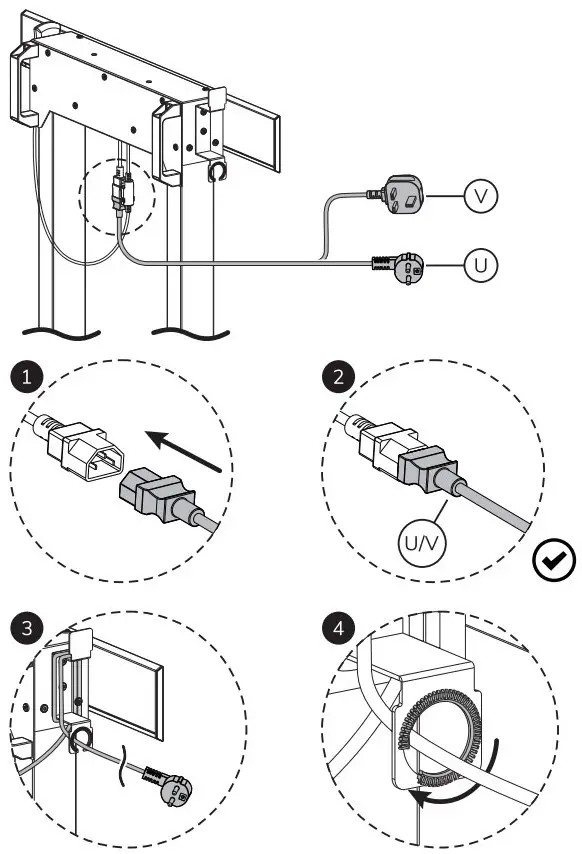 V

U

1

2

U/V

3

4