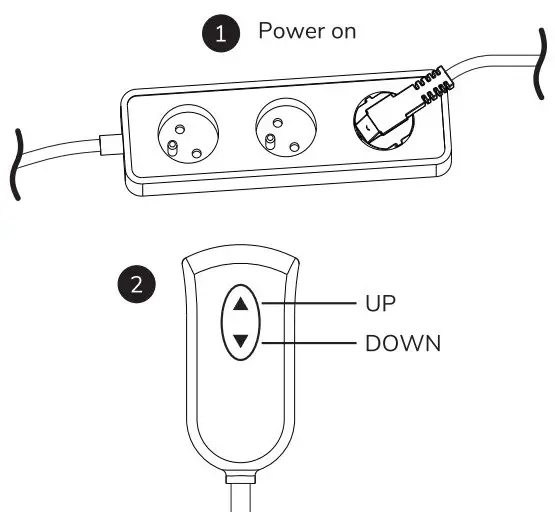 1 Power on

2

UP

DOWN