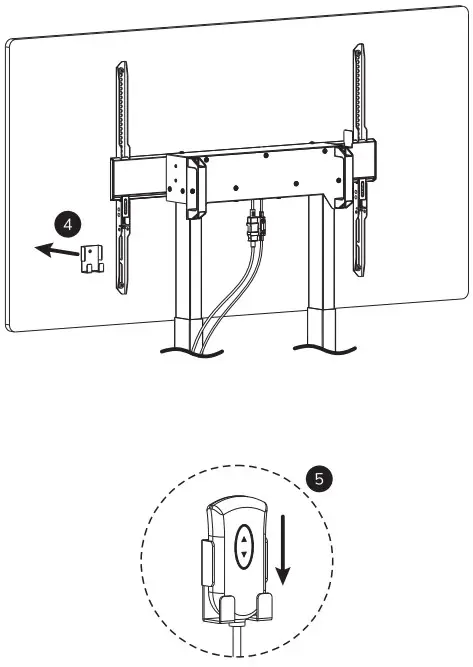 4

5