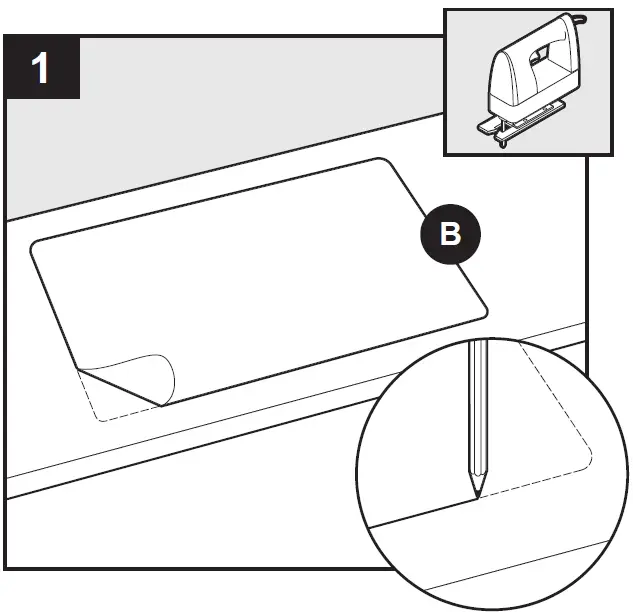 1

B