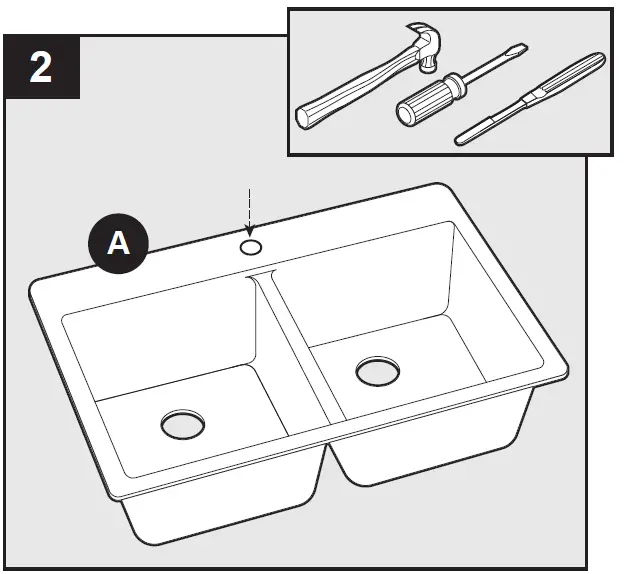 2

A