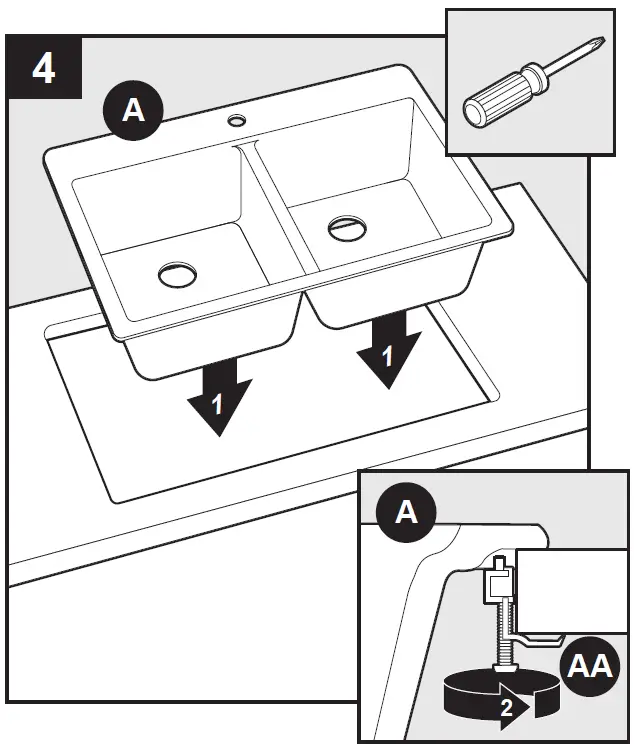 4

A

1

1

A

AA

2