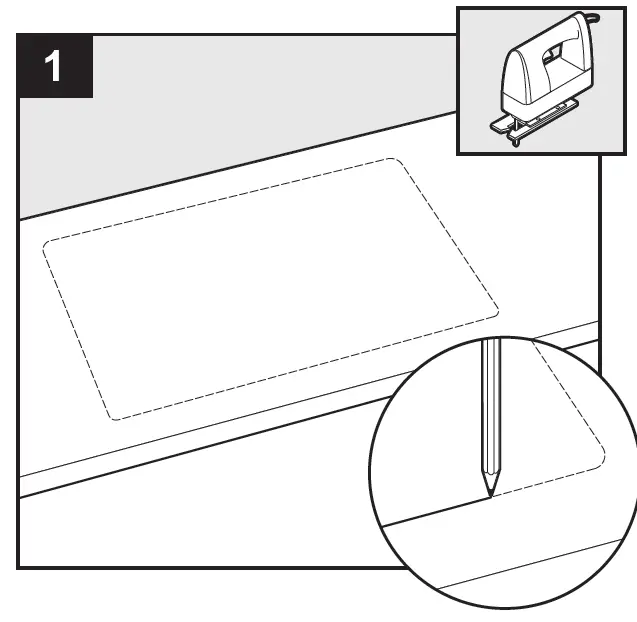 1