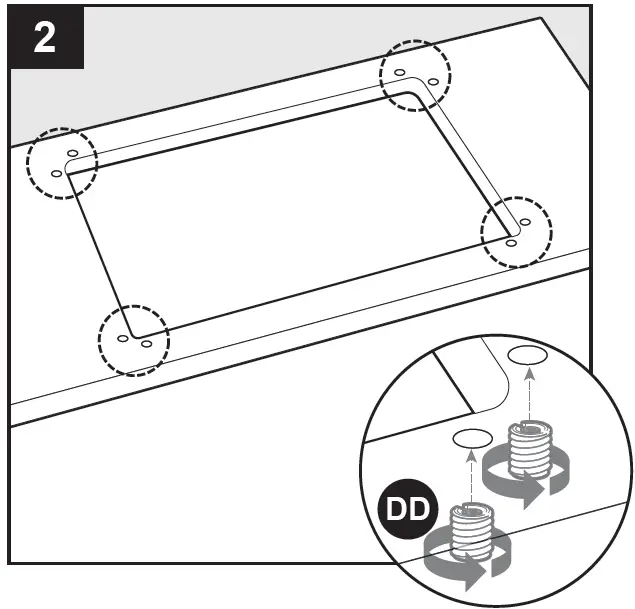 2

DD