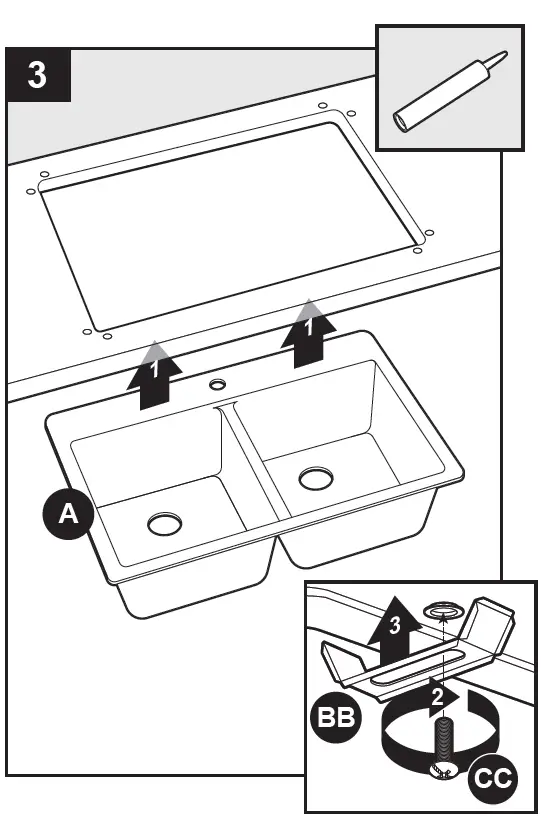 3

1

1

A

3

2

BB

CC