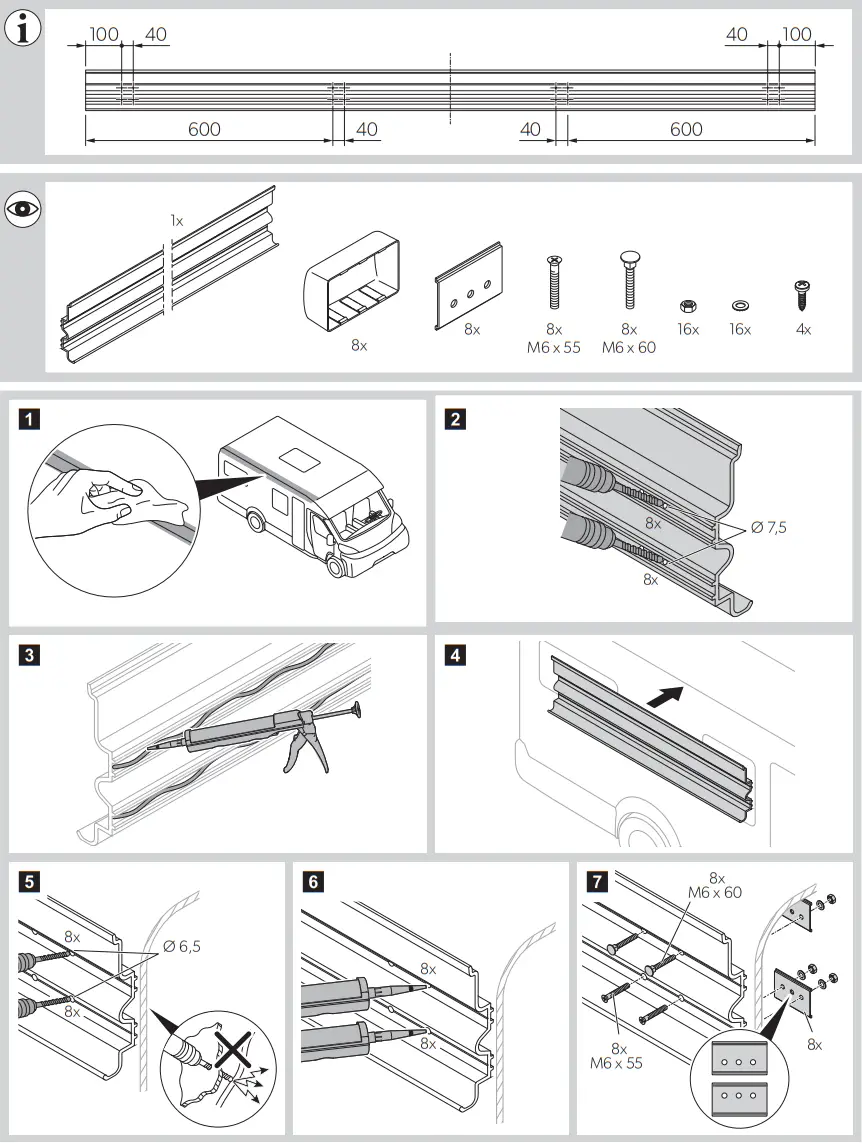 100 40 40 100

600 40 40 600

1x

8x

8x

8x
M6 x 55

8x
M6 x 60

16x

16x

4x

1

2

8x

Ø 7,5

8x

3

4

5

8x

Ø 6,5

8x

6

8x

8x

7

8x
M6 x 60

8x
M6 x 55

8x