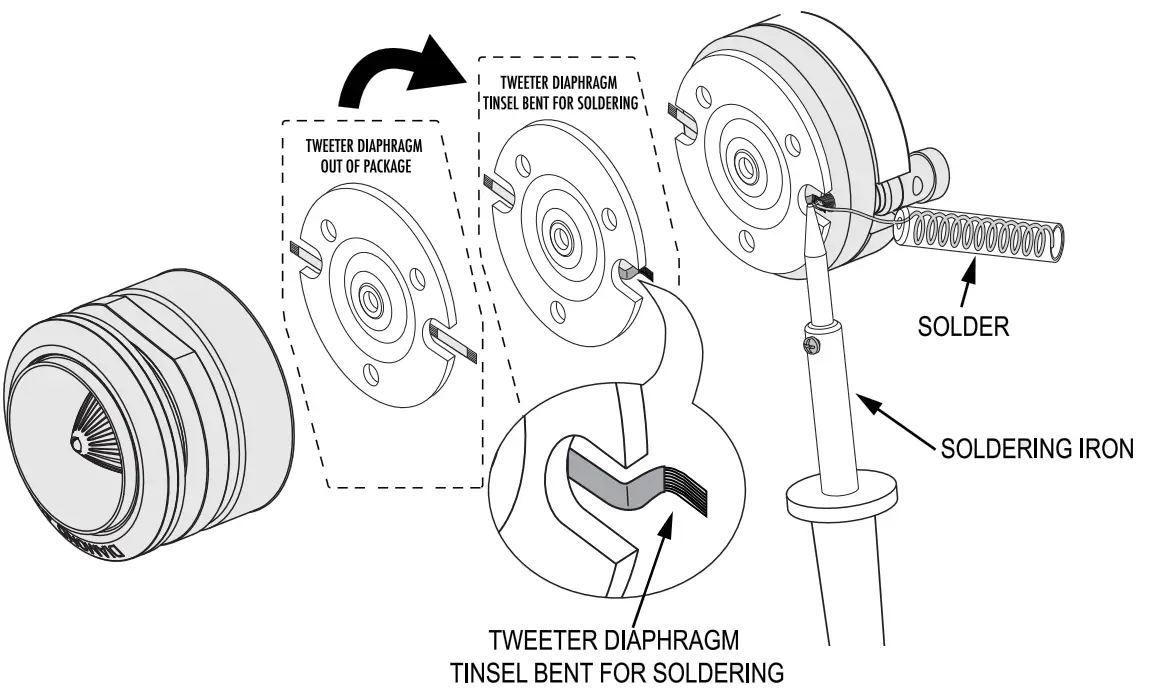 TWEETER DIAPHRAGM
OUT OF PACKAGE

TWEETER DIAPHRAGM
TINSEL BENT FOR SOLDERING

SOLDER

SOLDERING IRON

TWEETER DIAPHRAGM
TINSEL BENT FOR SOLDERING