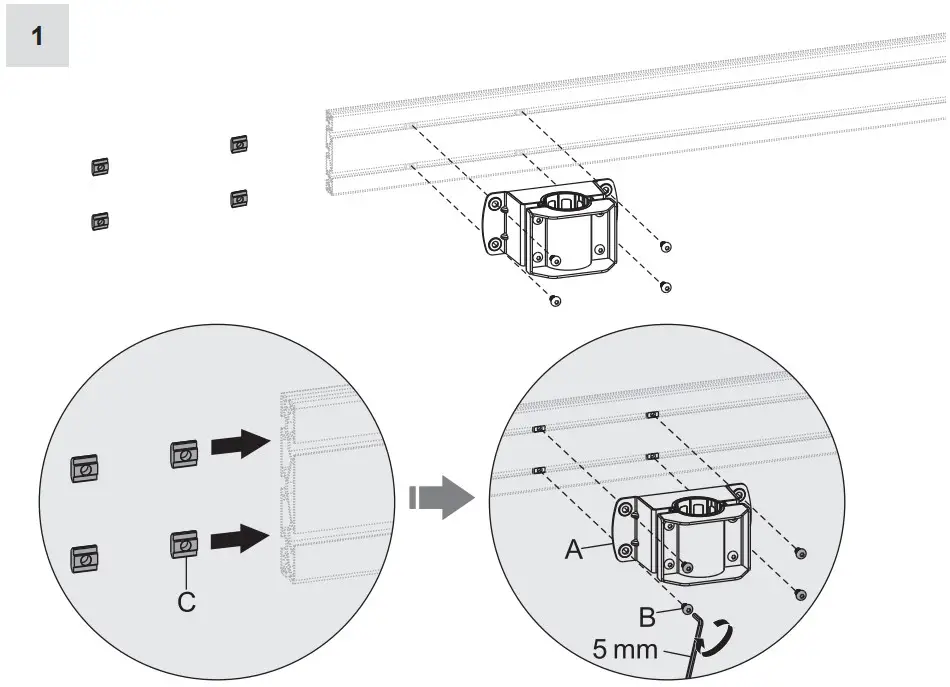 1

C

A

B

5 mm