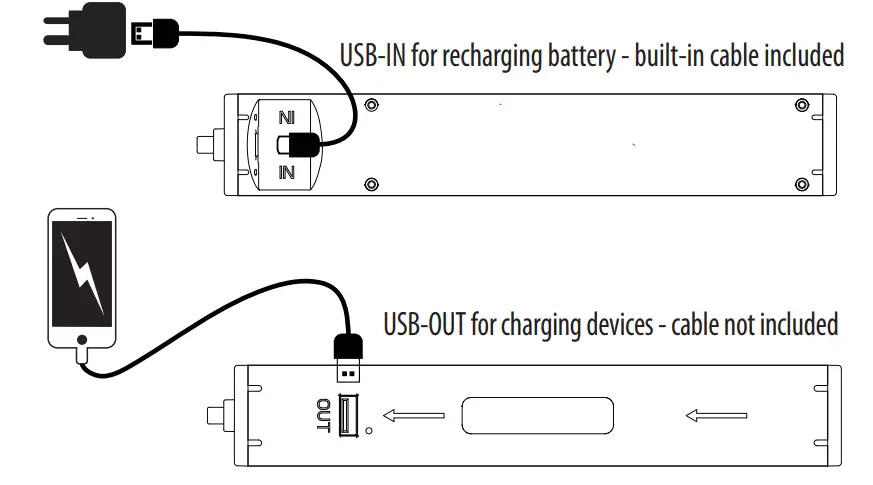 USB-IN for recharging battery - built-in cable included

IN

IN

USB-OUT for charging devices - cable not included

OUT