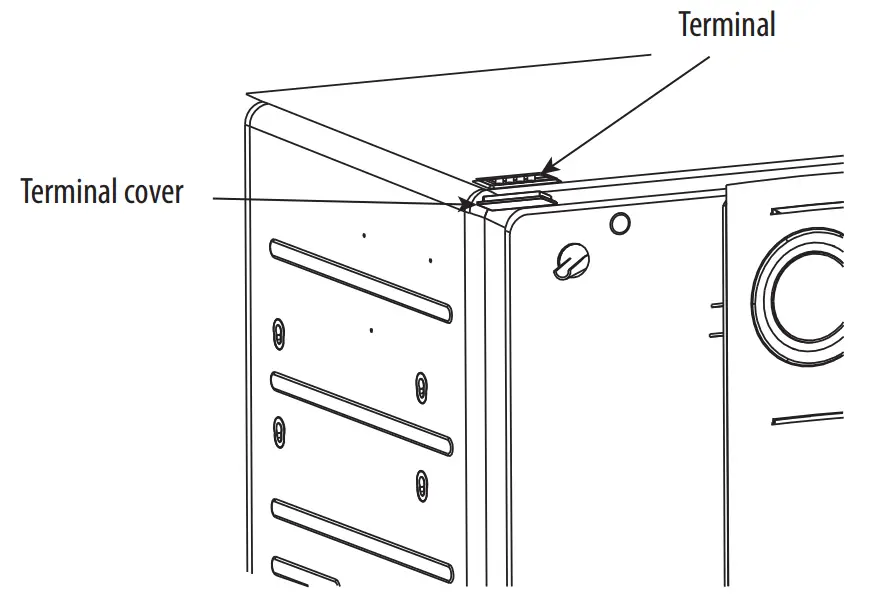 Terminal

Terminal cover