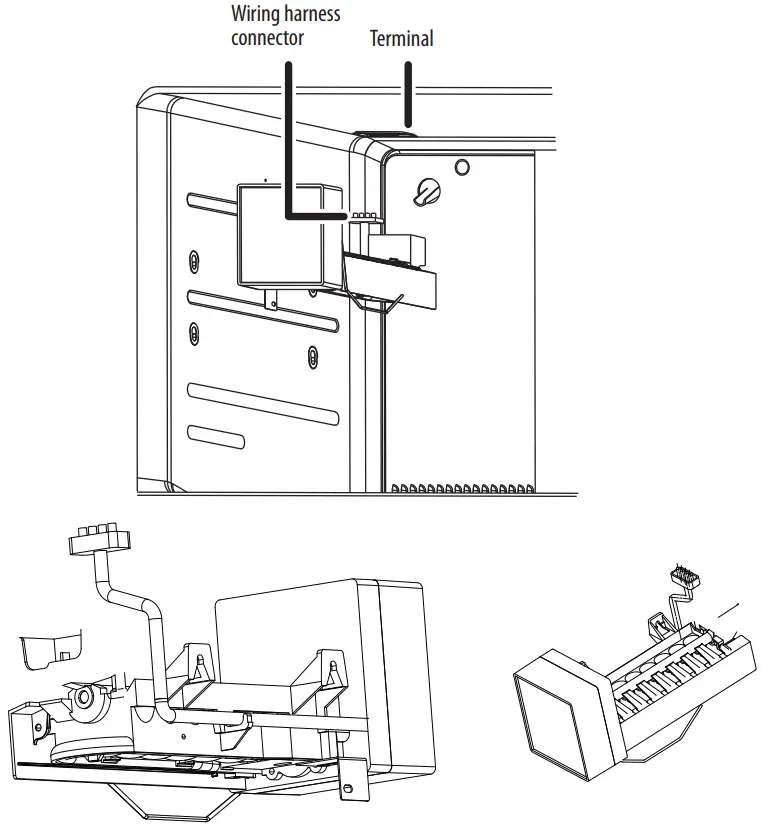 Wiring harness connector

Terminal