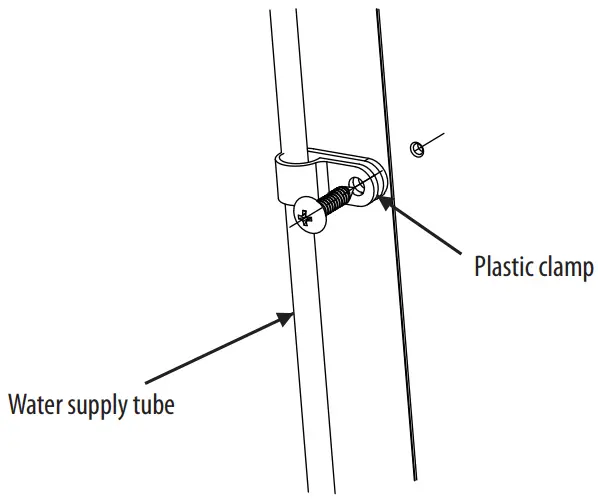 Plastic clamp

Water supply tube