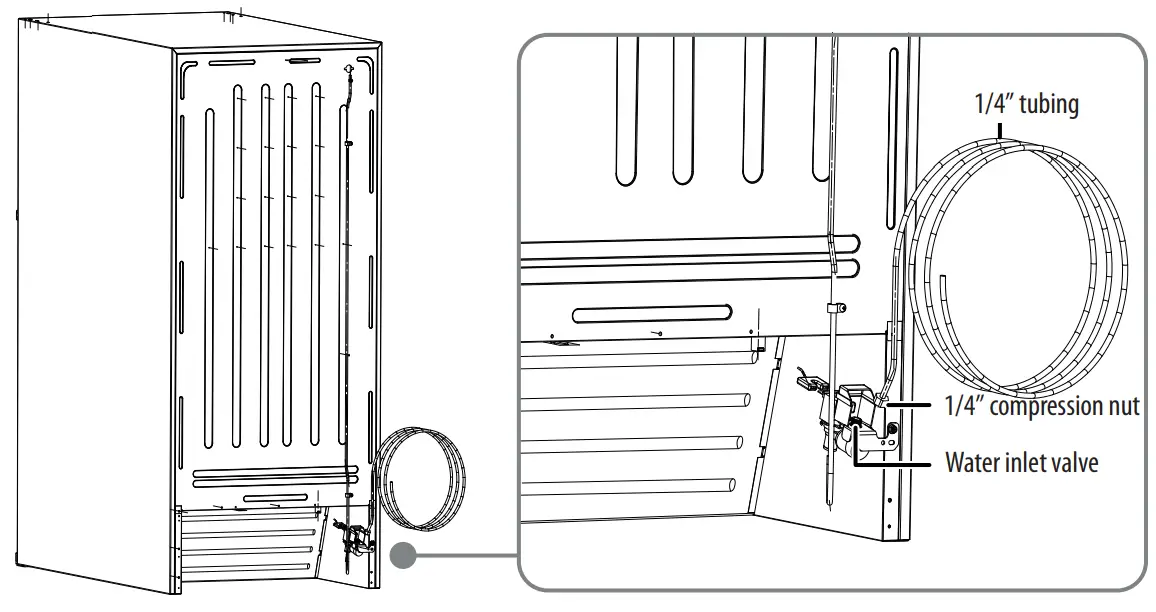 1/4″ tubing

1/4″ compression nut

Water inlet valve