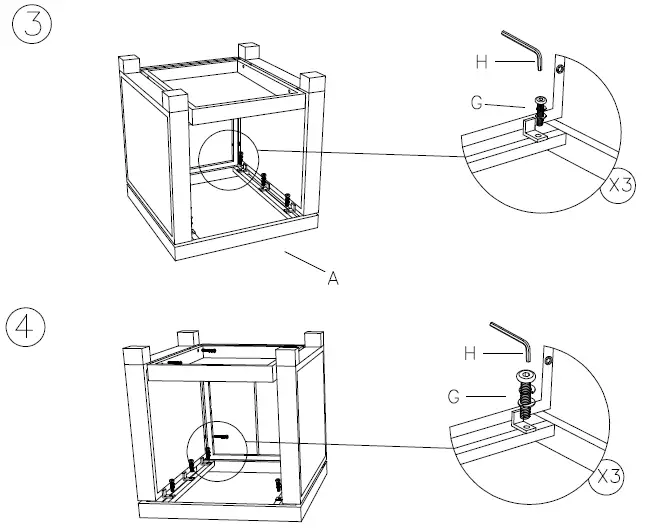 3

H

G

X3

A

4

H

G

X3