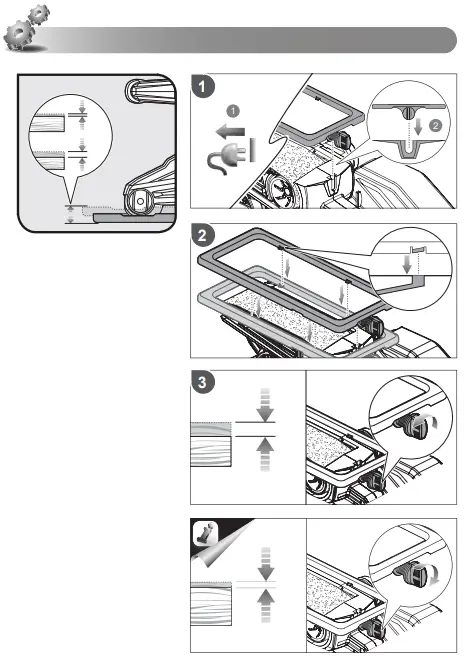 1

1

2

2

3