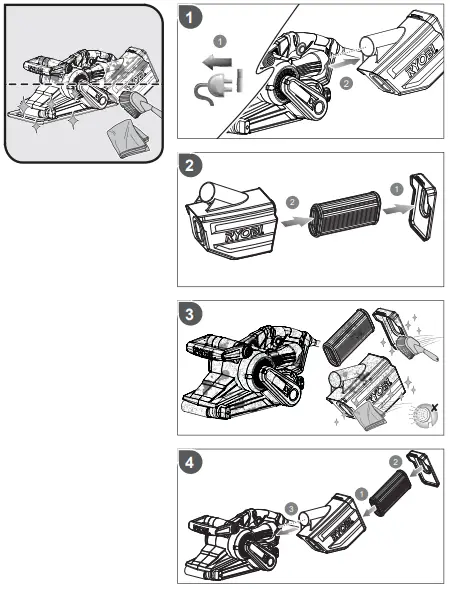 1
1
2
RYOBI

2
2
1
RYOBI

3
RYOBI

4
2
1
3
RYOBI