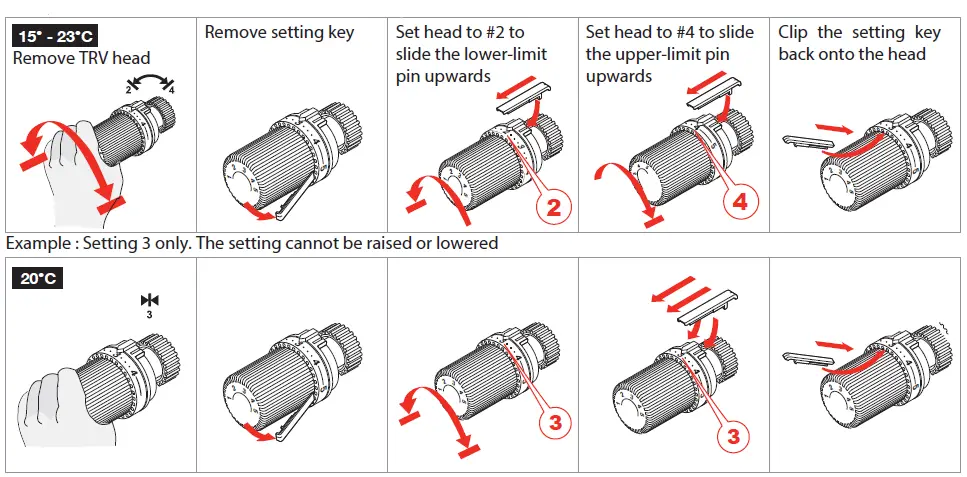 15° - 23°C
Remove TRV head

2 4

Remove setting key

Set head to #2 to slide the lower-limit pin upwards

2

Set head to #4 to slide the upper-limit pin upwards

4

Clip the setting key back onto the head

Example : Setting 3 only. The setting cannot be raised or lowered

20°C

3

3

3