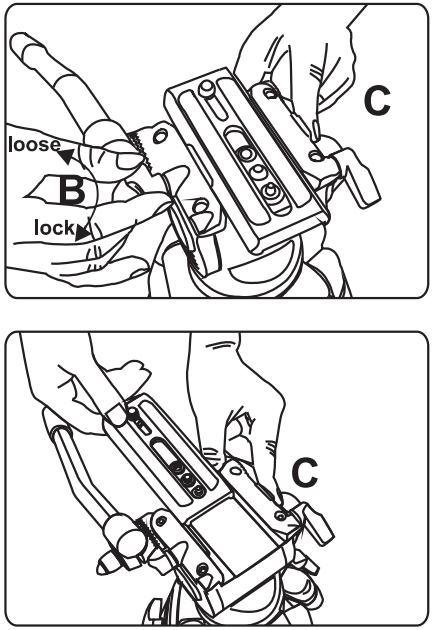 C
loose
B
lock

C