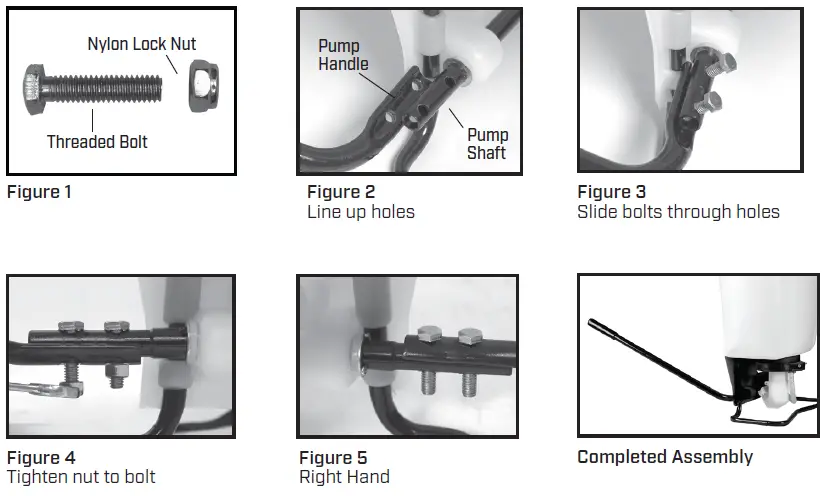 Nylon Lock Nut

Threaded Bolt

Figure 1

Pump Handle

Pump Shaft

Figure 2
Line up holes

Figure 3
Slide bolts through holes

Figure 4
Tighten nut to bolt

Figure 5
Right Hand

Completed Assembly