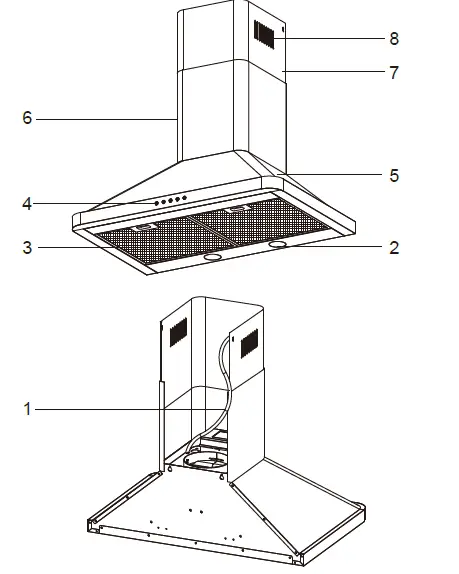 8
7
6
5
4
3
2
1