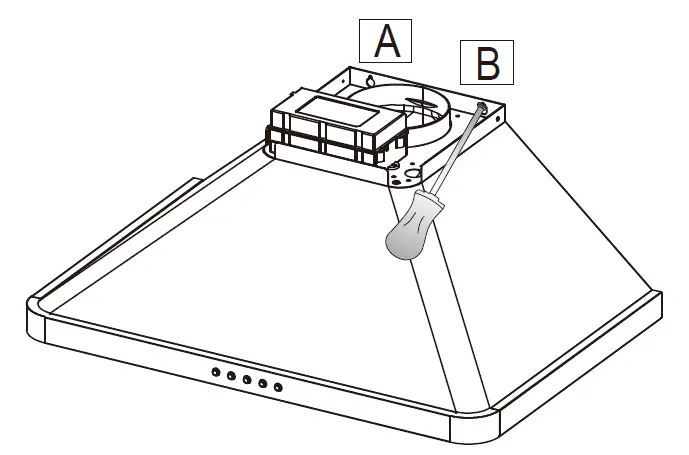 A
B