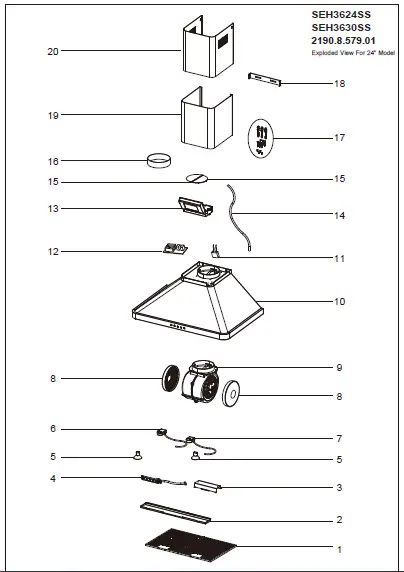 SEH3624SS
SEH3630SS
2190.8.579.01
Exploded View For 24" Model

20
18
19
17
16
15
15
13
14
12
11
10
9
8
8
6
7
5
5
4
3
2
1