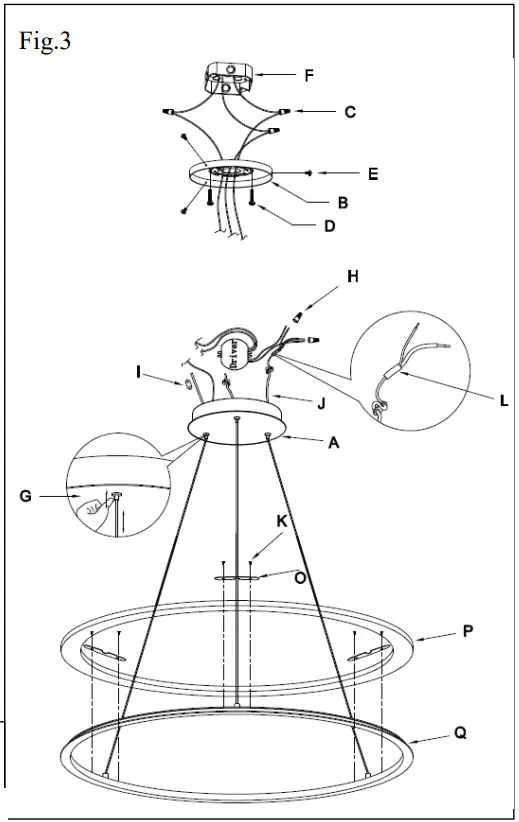 Fig.3

F
C
E
B
D
H
Driver
I
J
L
A
G
K
O
P
Q