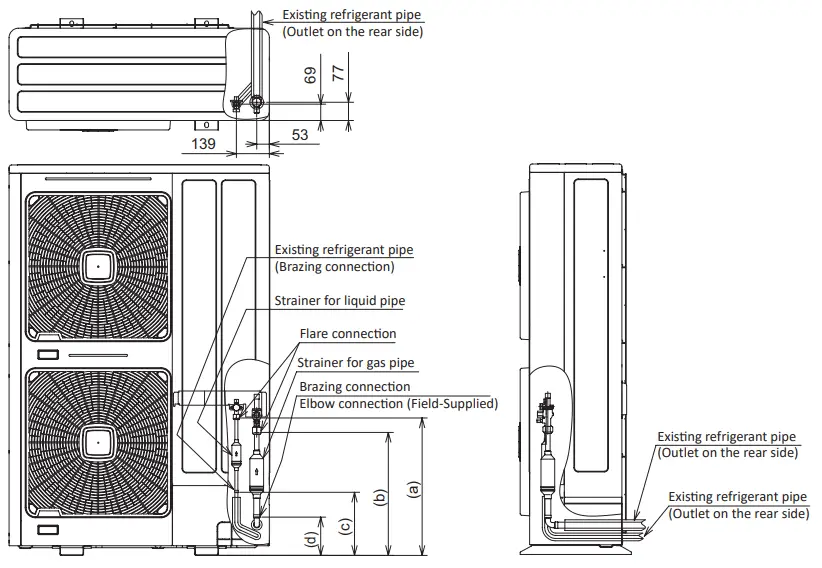 Existing refrigerant pipe
(Outlet on the rear side)

69
77
139
53

Existing refrigerant pipe
(Brazing connection)
Strainer for liquid pipe
Flare connection
Strainer for gas pipe
Brazing connection
Elbow connection (Field-Supplied)

(a)
(b)
(c)
(d)

Existing refrigerant pipe
(Outlet on the rear side)
Existing refrigerant pipe
(Outlet on the rear side)